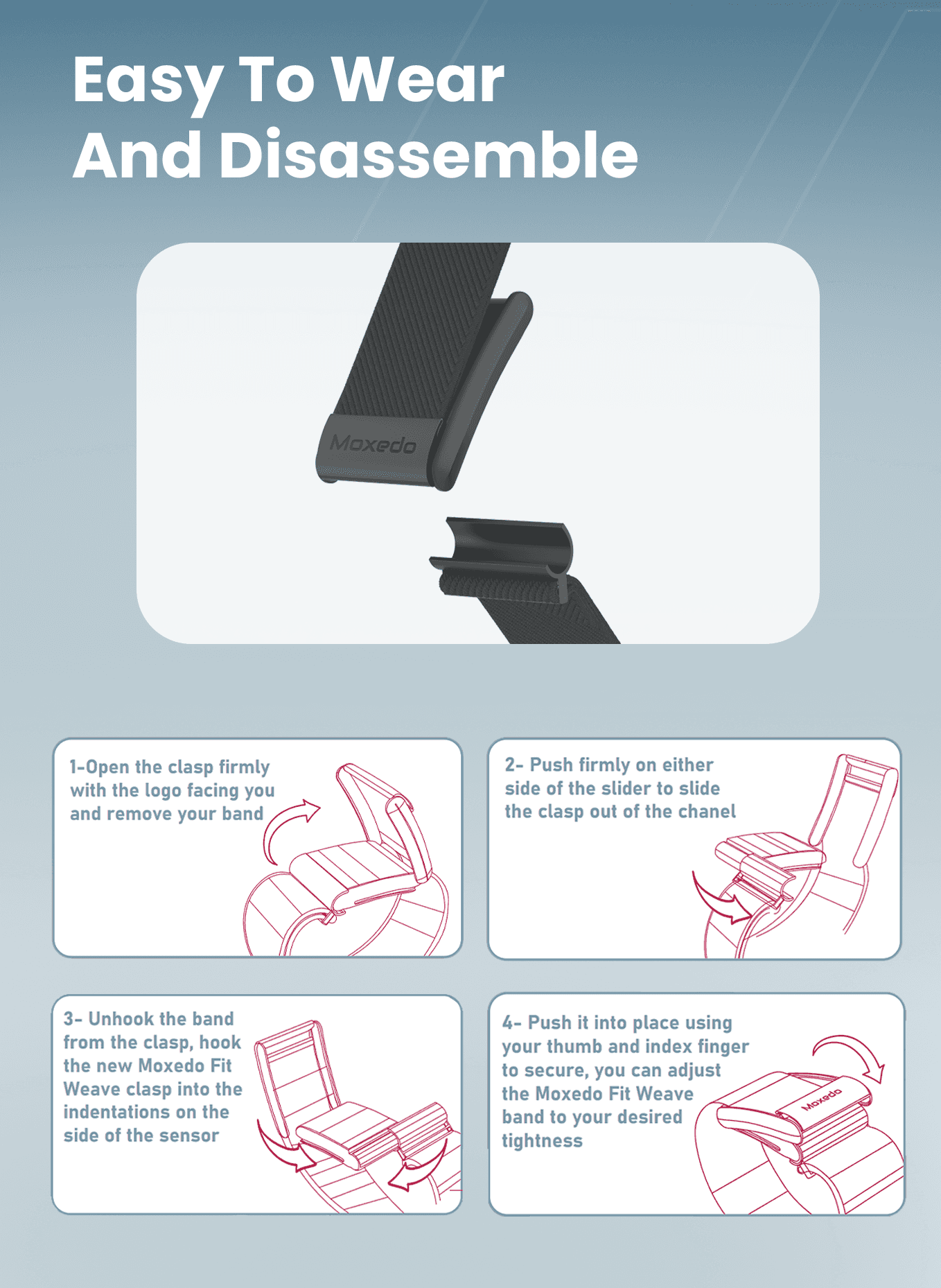 Easy To Wear And Disassemble

Moxedo

1-Open the clasp firmly with the logo facing you and remove your band

2- Push firmly on either side of the slider to slide the clasp out of the chanel

3- Unhook the band from the clasp, hook the new Moxedo Fit Weave clasp into the indentations on the side of the sensor

4- Push it into place using your thumb and index finger to secure, you can adjust the Moxedo Fit Weave band to your desired tightness

Moxedo