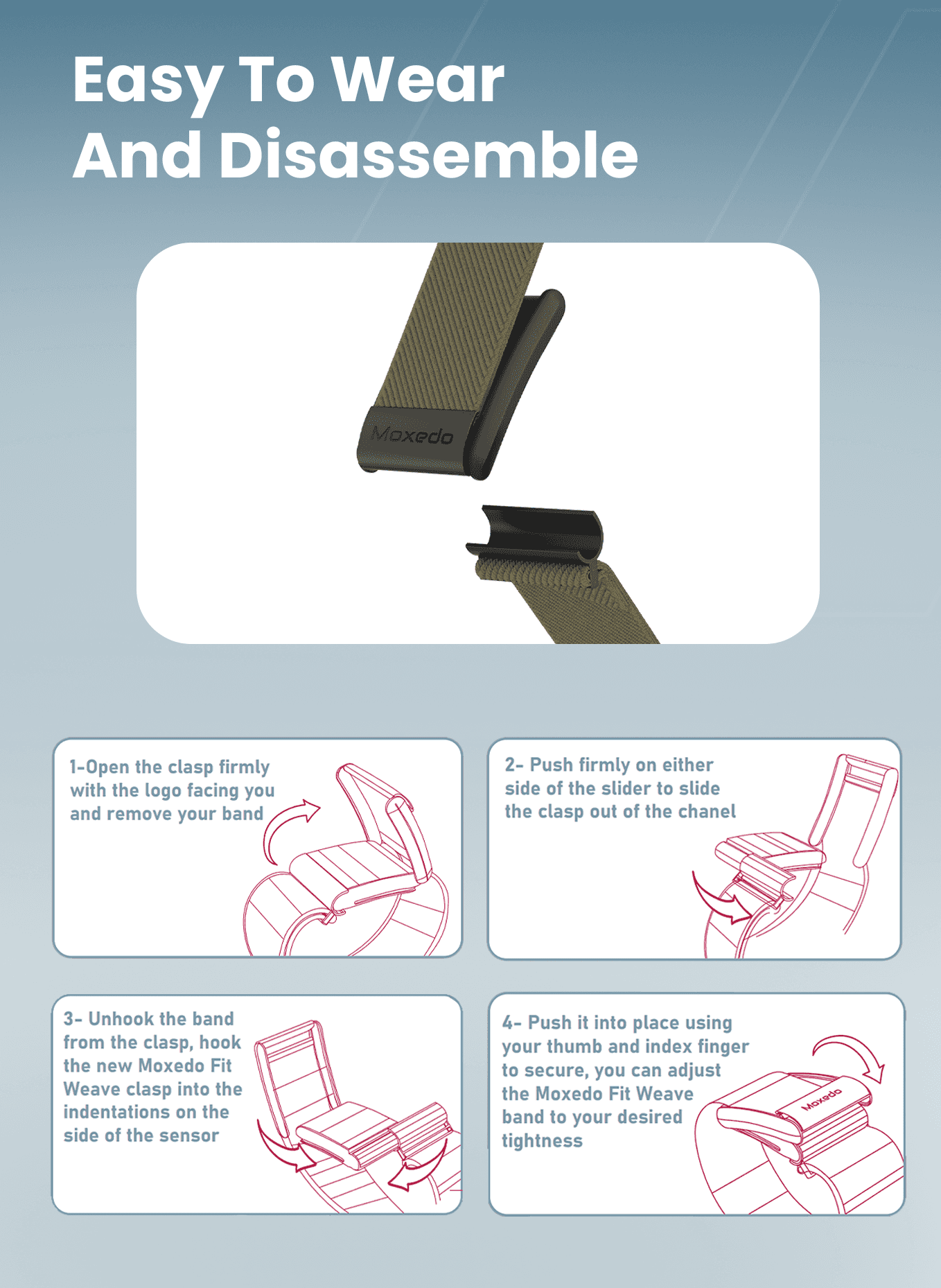 Easy To Wear And Disassemble

Moxedo

1-Open the clasp firmly with the logo facing you and remove your band

2- Push firmly on either side of the slider to slide the clasp out of the chanel

3- Unhook the band from the clasp, hook the new Moxedo Fit Weave clasp into the indentations on the side of the sensor

4- Push it into place using your thumb and index finger to secure, you can adjust the Moxedo Fit Weave band to your desired tightness

Moxedo