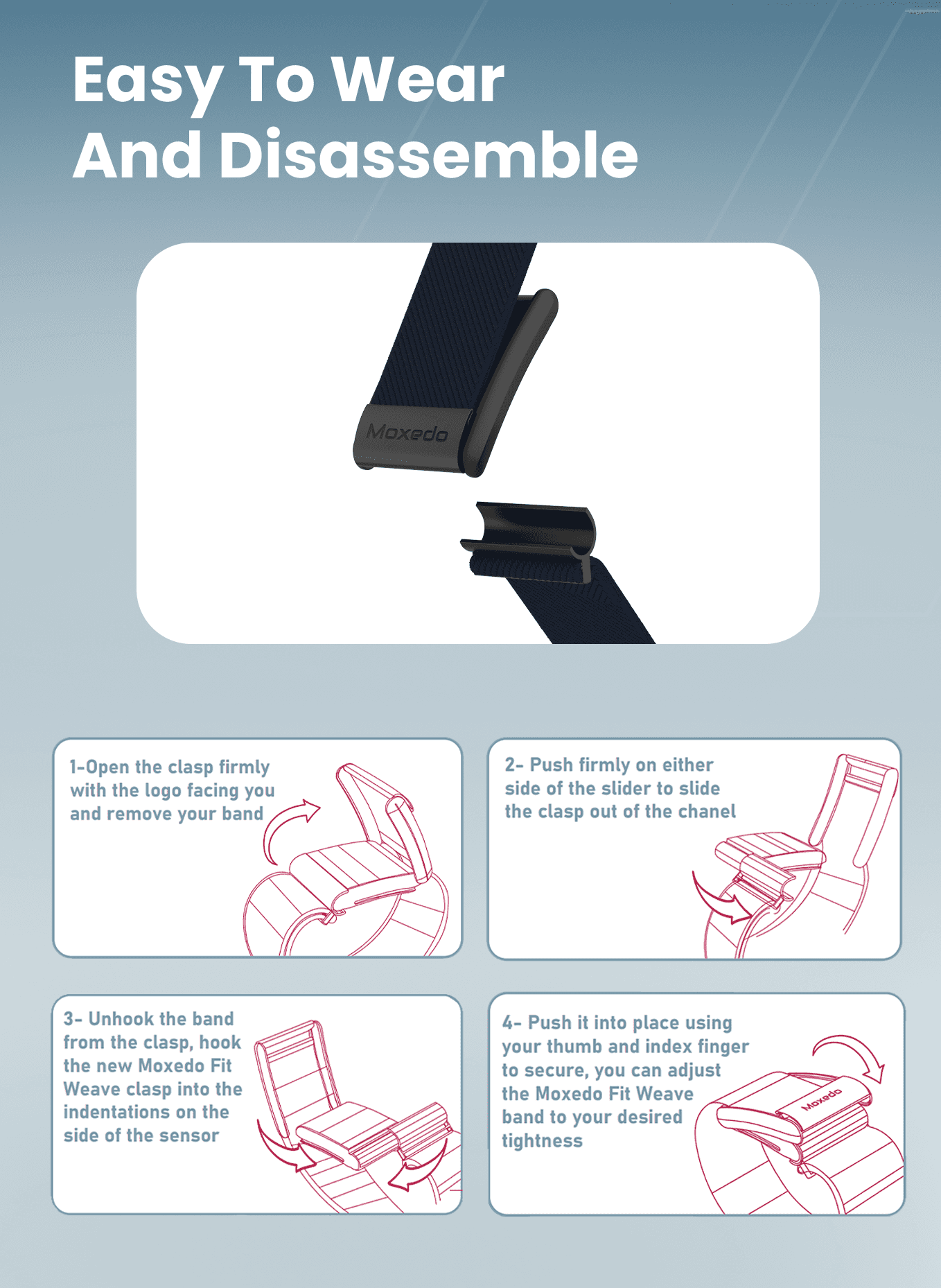 Easy To Wear
And Disassemble

Moxedo

1-Open the clasp firmly with the logo facing you and remove your band

2- Push firmly on either side of the slider to slide the clasp out of the chanel

3- Unhook the band from the clasp, hook the new Moxedo Fit Weave clasp into the indentations on the side of the sensor

4- Push it into place using your thumb and index finger to secure, you can adjust the Moxedo Fit Weave band to your desired tightness

Moxedo