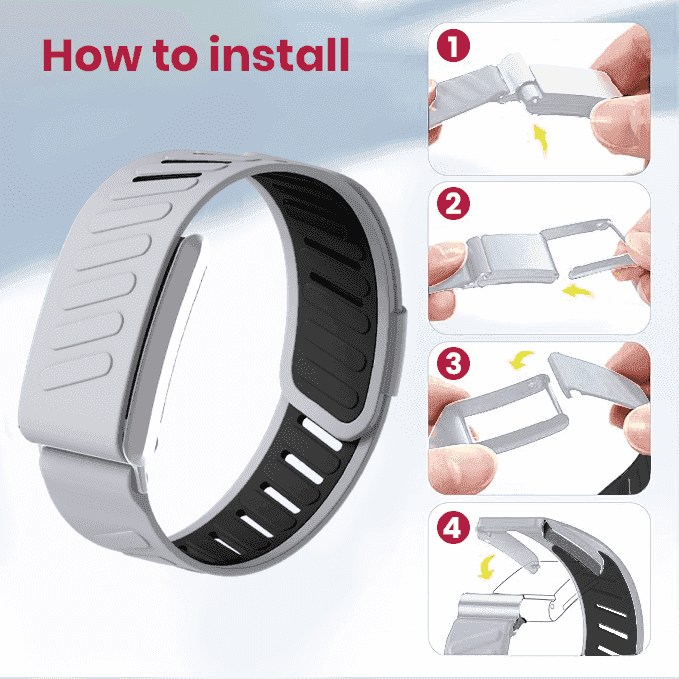 How to install

1

2

3

4